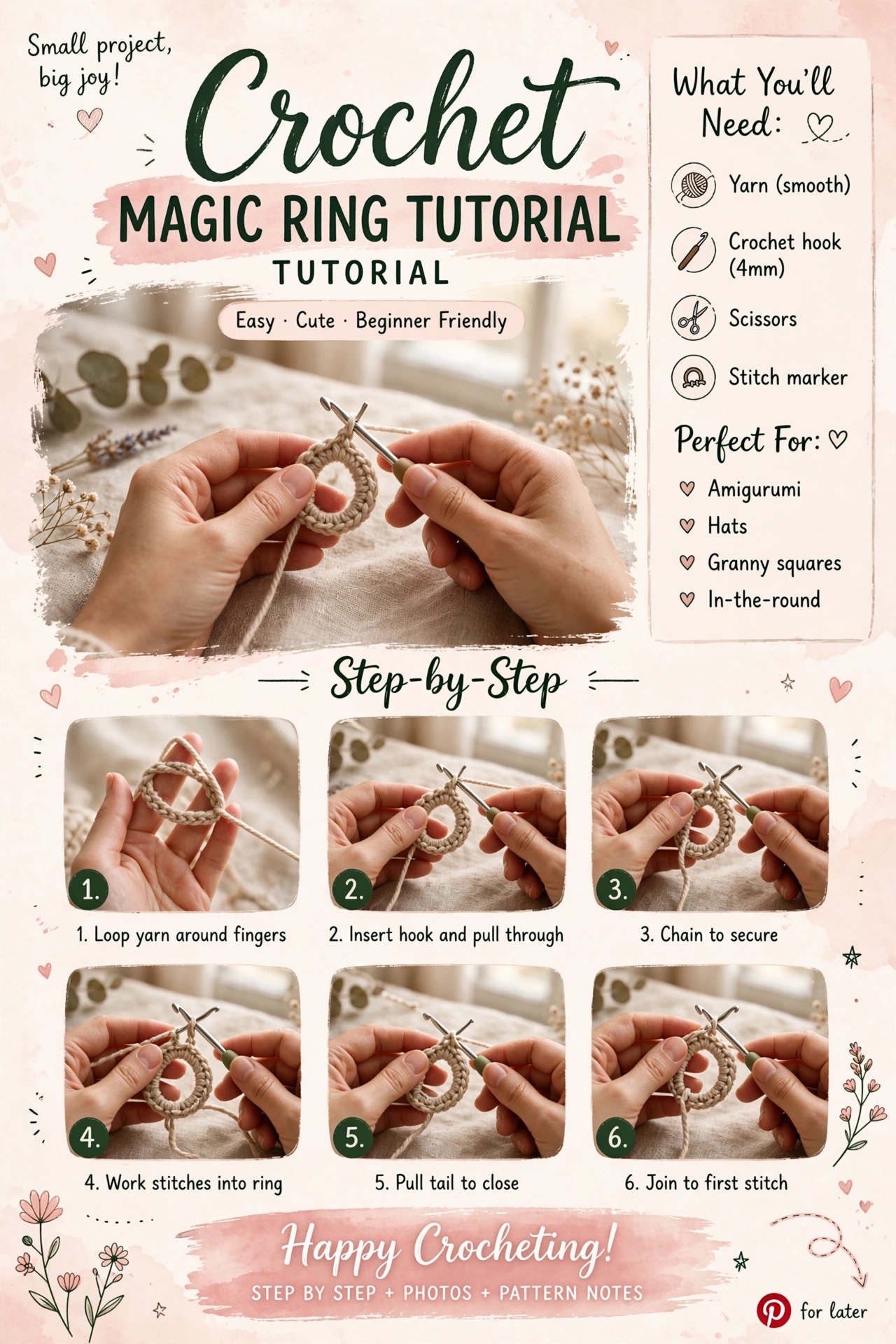 Small project, big joy!

Crochet

MAGIC RING TUTORIAL

TUTORIAL

Easy · Cute · Beginner Friendly

What You'll Need:

Yarn (smooth)

Crochet hook (4mm)

Scissors

Stitch marker

Perfect For:

Amigurumi

Hats

Granny squares

In-the-round

Step-by-Step

1.

1. Loop yarn around fingers

2.

2. Insert hook and pull through

3.

3. Chain to secure

4.

4. Work stitches into ring

5.

5. Pull tail to close

6.

6. Join to first stitch

Happy Crocheting!

STEP BY STEP + PHOTOS + PATTERN NOTES

for later