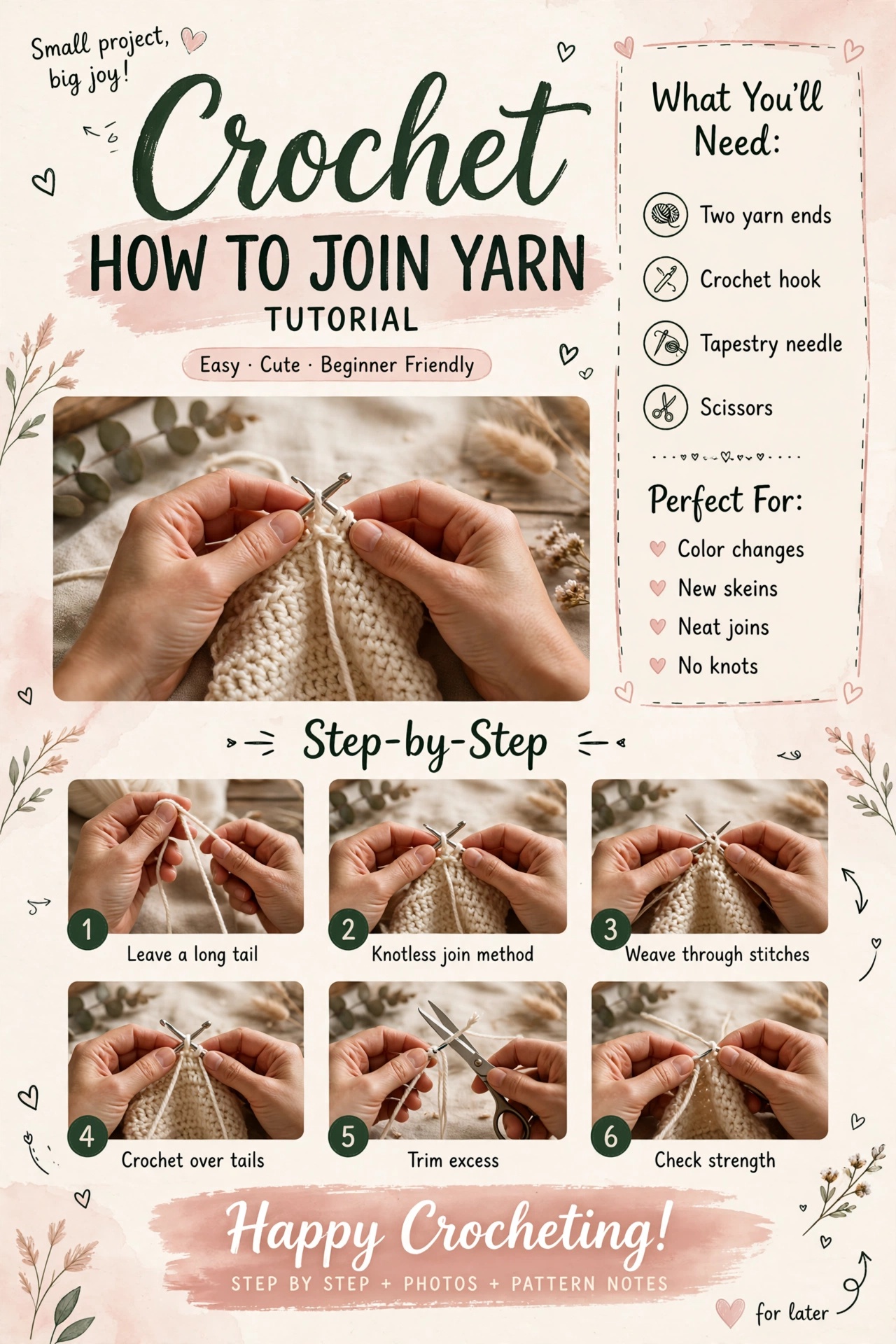 Small project, big joy!

Crochet
HOW TO JOIN YARN
TUTORIAL

Easy · Cute · Beginner Friendly

What You'll Need:

Two yarn ends
Crochet hook
Tapestry needle
Scissors

Perfect For:

Color changes
New skeins
Neat joins
No knots

Step-by-Step

1 Leave a long tail
2 Knotless join method
3 Weave through stitches
4 Crochet over tails
5 Trim excess
6 Check strength

Happy Crocheting!
STEP BY STEP + PHOTOS + PATTERN NOTES

for later